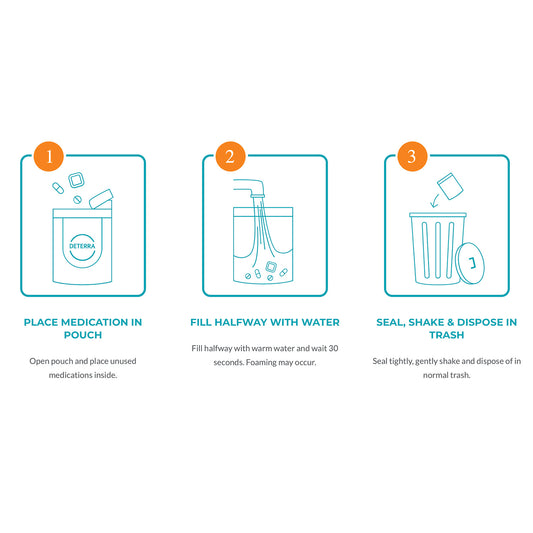 1

DETERRA

PLACE MEDICATION IN POUCH

Open pouch and place unused medications inside.

2

FILL HALFWAY WITH WATER

Fill halfway with warm water and wait 30 seconds. Foaming may occur.

3

SEAL, SHAKE & DISPOSE IN TRASH

Seal tightly, gently shake and dispose of in normal trash.